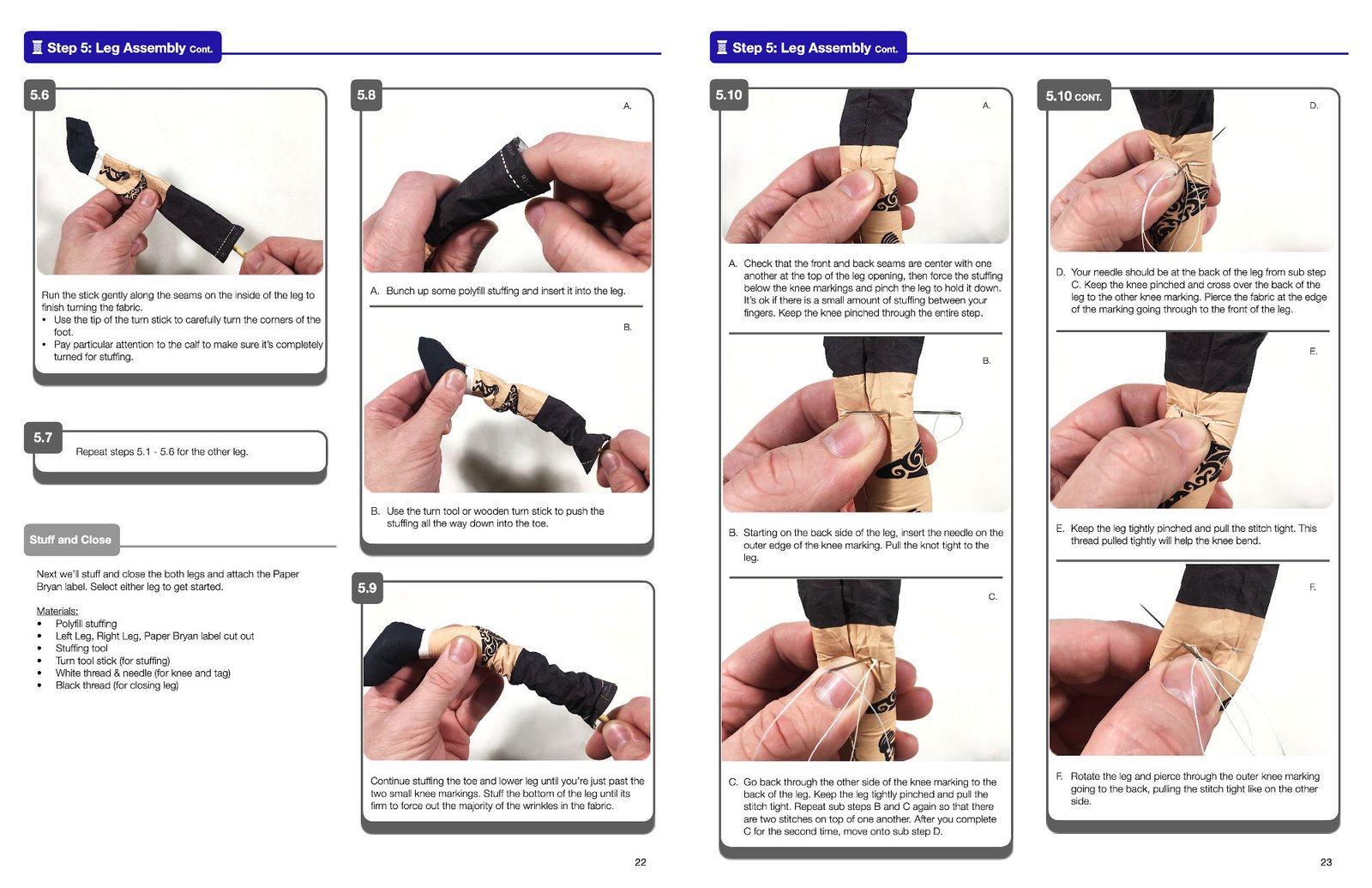 Step 5: Leg Assembly Cont.

5.6

Run the stick gently along the seams on the inside of the leg to finish turning the fabric.
• Use the tip of the turn stick to carefully turn the corners of the foot.
• Pay particular attention to the calf to make sure it's completely turned for stuffing.

5.7

Repeat steps 5.1 - 5.6 for the other leg.

Stuff and Close

Next we'll stuff and close the both legs and attach the Paper Bryan label. Select either leg to get started.

Materials:
• Polyfill stuffing
• Left Leg, Right Leg, Paper Bryan label cut out
• Stuffing tool
• Turn tool stick (for stuffing)
• White thread & needle (for knee and tag)
• Black thread (for closing leg)

5.8

A.

A. Bunch up some polyfill stuffing and insert it into the leg.

B.

B. Use the turn tool or wooden turn stick to push the stuffing all the way down into the toe.

5.9

Continue stuffing the toe and lower leg until you're just past the two small knee markings. Stuff the bottom of the leg until its firm to force out the majority of the wrinkles in the fabric.

22

Step 5: Leg Assembly Cont.

5.10

A.

A. Check that the front and back seams are center with one another at the top of the leg opening, then force the stuffing below the knee markings and pinch the leg to hold it down. It's ok if there is a small amount of stuffing between your fingers. Keep the knee pinched through the entire step.

B.

B. Starting on the back side of the leg, insert the needle on the outer edge of the knee marking. Pull the knot tight to the leg.

C.

C. Go back through the other side of the knee marking to the back of the leg. Keep the leg tightly pinched and pull the stitch tight. Repeat sub steps B and C again so that there are two stitches on top of one another. After you complete C for the second time, move onto sub step D.

5.10 CONT.

D.

D. Your needle should be at the back of the leg from sub step C. Keep the knee pinched and cross over the back of the leg to the other knee marking. Pierce the fabric at the edge of the marking going through to the front of the leg.

E.

E. Keep the leg tightly pinched and pull the stitch tight. This thread pulled tightly will help the knee bend.

F.

F. Rotate the leg and pierce through the outer knee marking going to the back, pulling the stitch tight like on the other side.

23